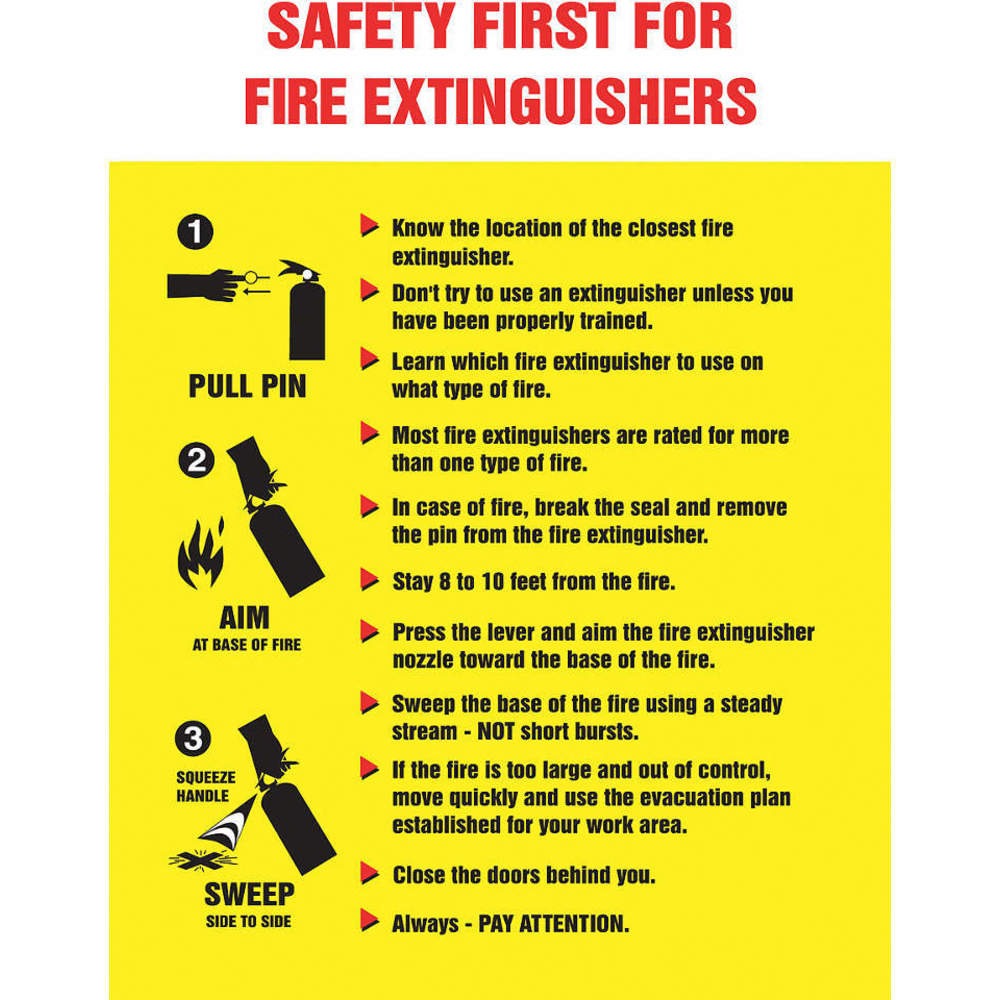 SAFETY FIRST FOR FIRE EXTINGUISHERS

1

PULL PIN

2

AIM
AT BASE OF FIRE

3

SQUEEZE HANDLE

SWEEP
SIDE TO SIDE

Know the location of the closest fire extinguisher.

Don't try to use an extinguisher unless you have been properly trained.

Learn which fire extinguisher to use on what type of fire.

Most fire extinguishers are rated for more than one type of fire.

In case of fire, break the seal and remove the pin from the fire extinguisher.

Stay 8 to 10 feet from the fire.

Press the lever and aim the fire extinguisher nozzle toward the base of the fire.

Sweep the base of the fire using a steady stream - NOT short bursts.

If the fire is too large and out of control, move quickly and use the evacuation plan established for your work area.

Close the doors behind you.

Always - PAY ATTENTION.