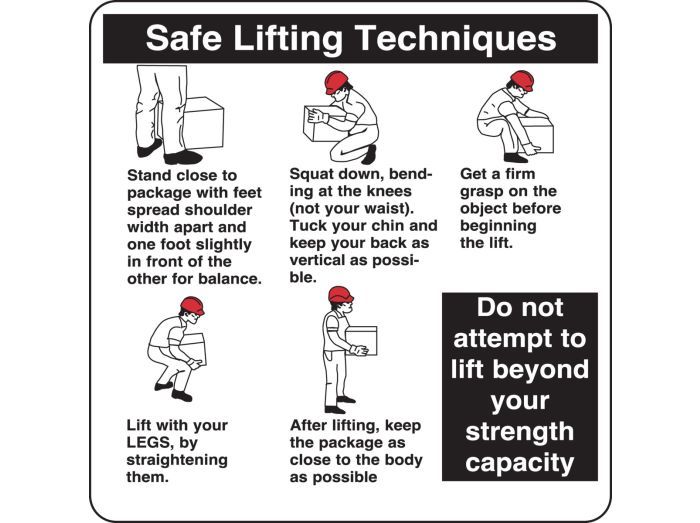 Safe Lifting Techniques

Stand close to package with feet spread shoulder width apart and one foot slightly in front of the other for balance.

Squat down, bending at the knees (not your waist). Tuck your chin and keep your back as vertical as possible.

Get a firm grasp on the object before beginning the lift.

Lift with your LEGS, by straightening them.

After lifting, keep the package as close to the body as possible

Do not attempt to lift beyond your strength capacity