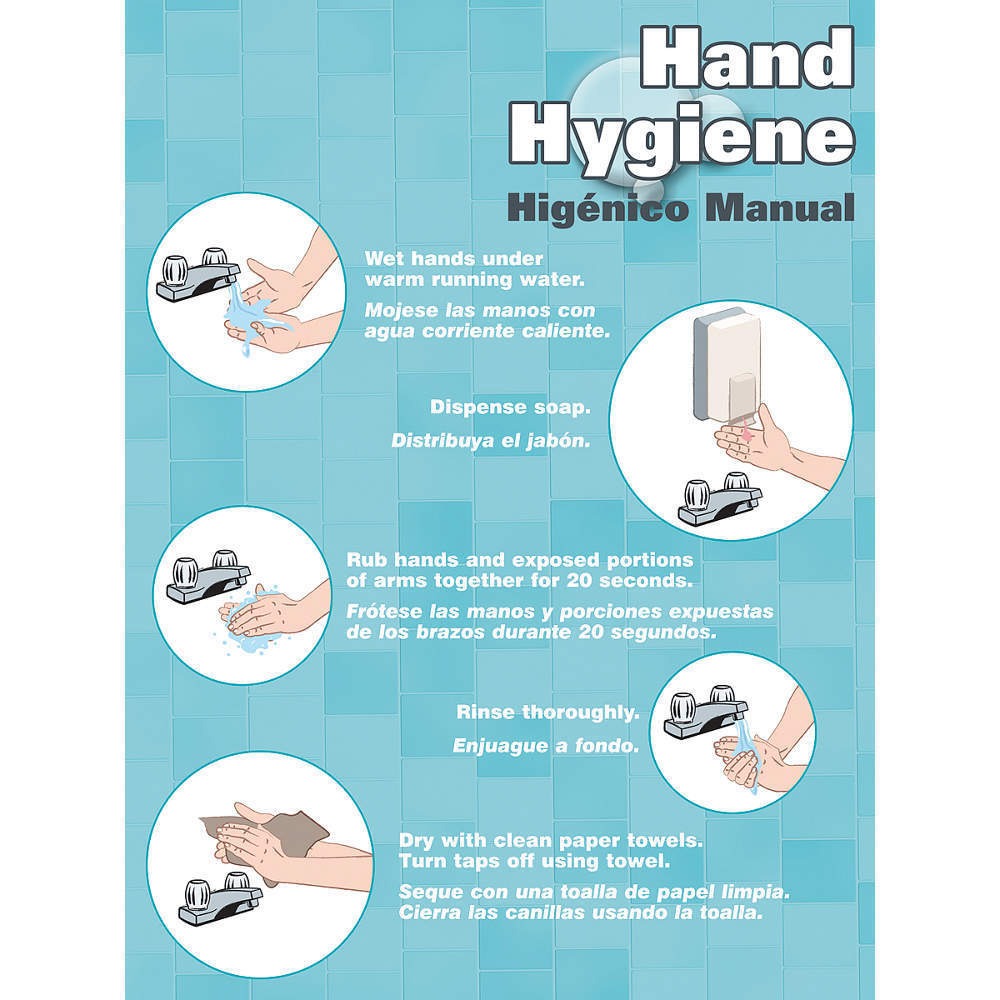 Hand Hygiene

Higénico Manual

Wet hands under warm running water.

Mojese las manos con agua corriente caliente.

Dispense soap.

Distribuya el jabón.

Rub hands and exposed portions of arms together for 20 seconds.

Frótese las manos y porciones expuestas de los brazos durante 20 segundos.

Rinse thoroughly.

Enjuague a fondo.

Dry with clean paper towels. Turn taps off using towel.

Seque con una toalla de papel limpia. Cierra las canillas usando la toalla.