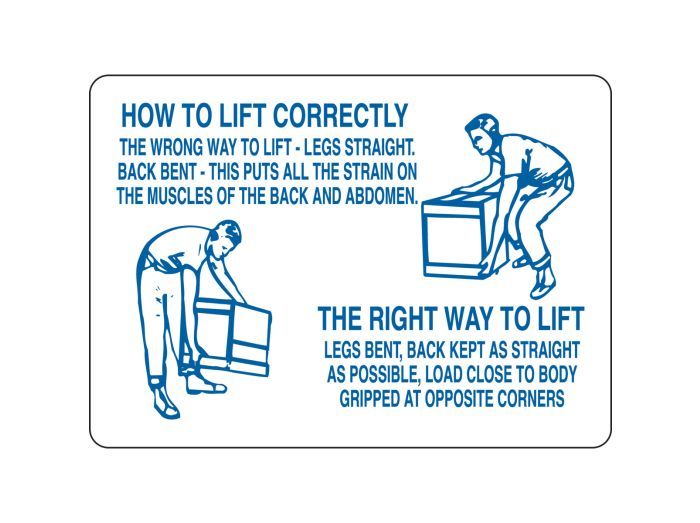 HOW TO LIFT CORRECTLY

THE WRONG WAY TO LIFT - LEGS STRAIGHT. BACK BENT - THIS PUTS ALL THE STRAIN ON THE MUSCLES OF THE BACK AND ABDOMEN.

THE RIGHT WAY TO LIFT

LEGS BENT, BACK KEPT AS STRAIGHT AS POSSIBLE, LOAD CLOSE TO BODY GRIPPED AT OPPOSITE CORNERS