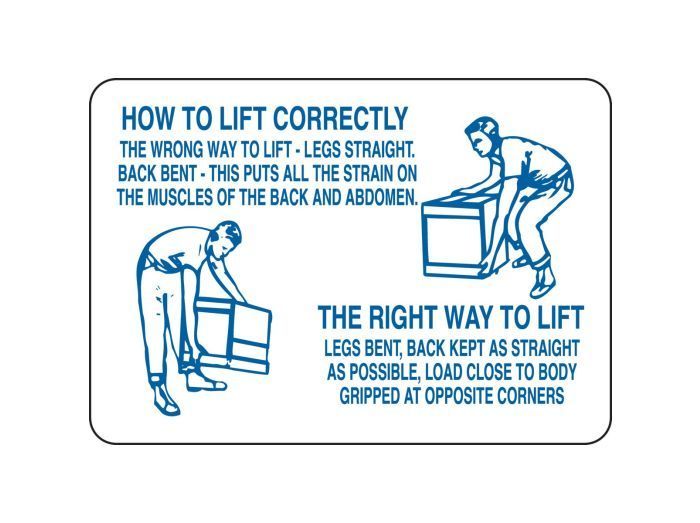 HOW TO LIFT CORRECTLY

THE WRONG WAY TO LIFT - LEGS STRAIGHT. BACK BENT - THIS PUTS ALL THE STRAIN ON THE MUSCLES OF THE BACK AND ABDOMEN.

THE RIGHT WAY TO LIFT

LEGS BENT, BACK KEPT AS STRAIGHT AS POSSIBLE, LOAD CLOSE TO BODY GRIPPED AT OPPOSITE CORNERS