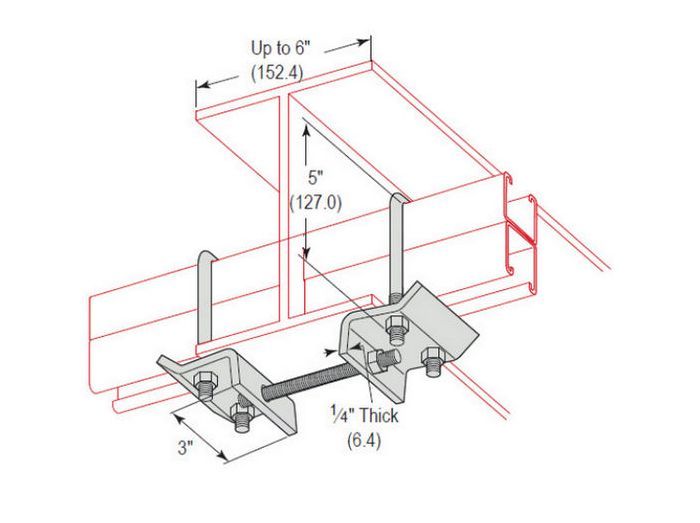 Up to 6"
(152.4)

5"
(127.0)

¼" Thick
(6.4)

3"